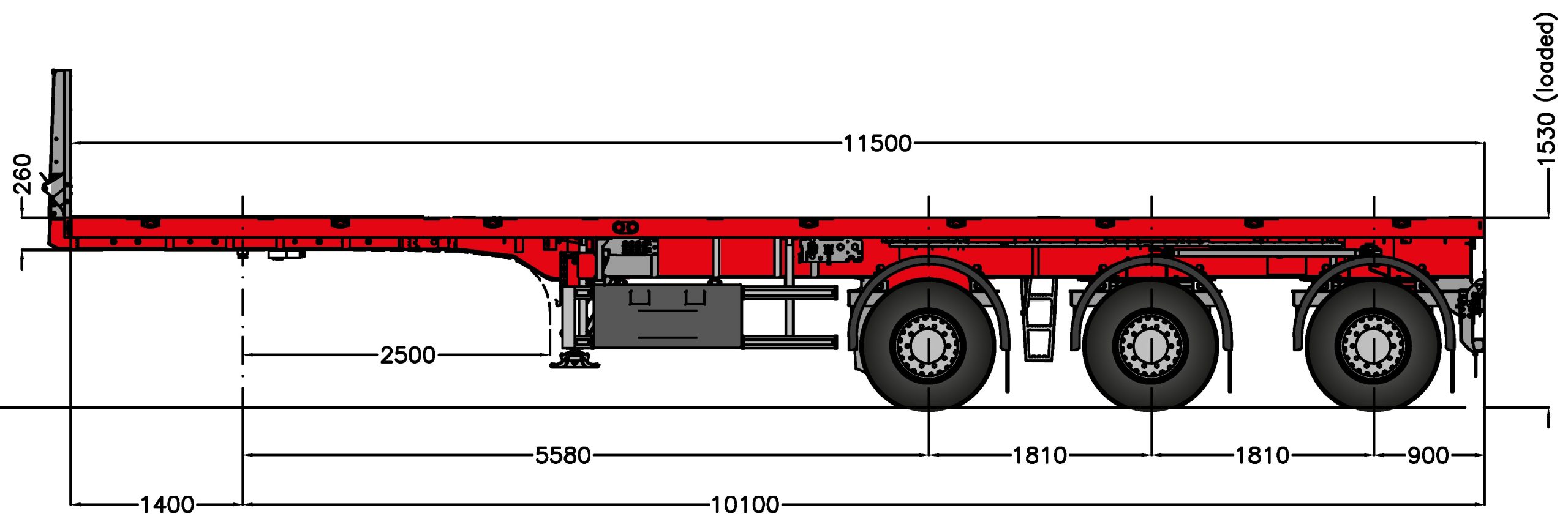 260

11500

1530 (loaded)

2500

5580

1810

1810

900

1400

10100